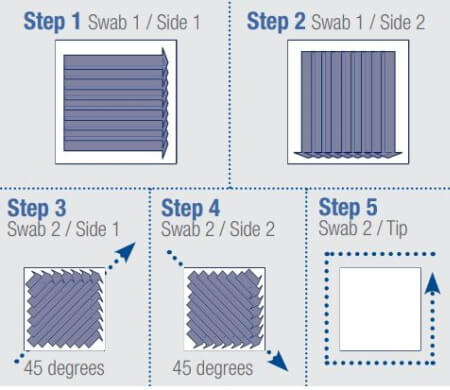 Step 1 Swab 1 / Side 1

Step 2 Swab 1 / Side 2

Step 3
Swab 2 / Side 1

45 degrees

Step 4
Swab 2 / Side 2

45 degrees

Step 5
Swab 2 / Tip